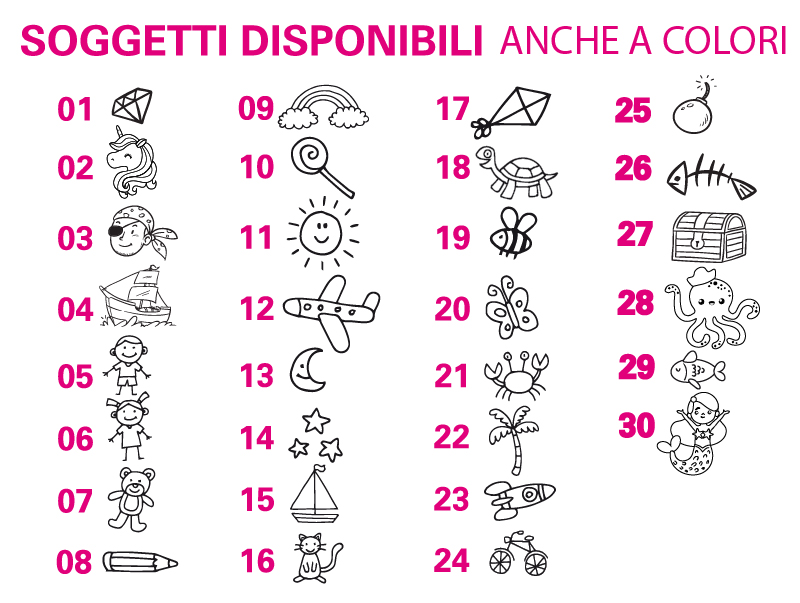 SOGGETTI DISPONIBILI ANCHE A COLORI

01
02
03
04
05
06
07
08

09
10
11
12
13
14
15
16

17
18
19
20
21
22
23
24

25
26
27
28
29
30